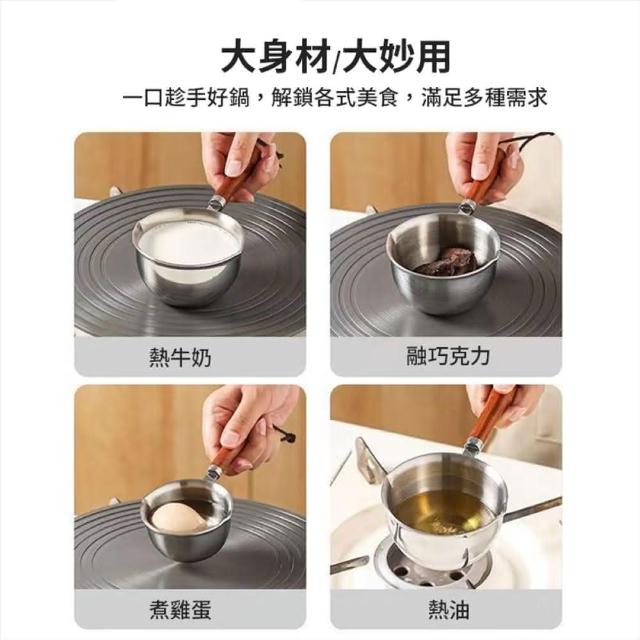 大身材/大妙用

一口趁手好鍋，解鎖各式美食，滿足多種需求

熱牛奶

融巧克力

煮雞蛋

熱油