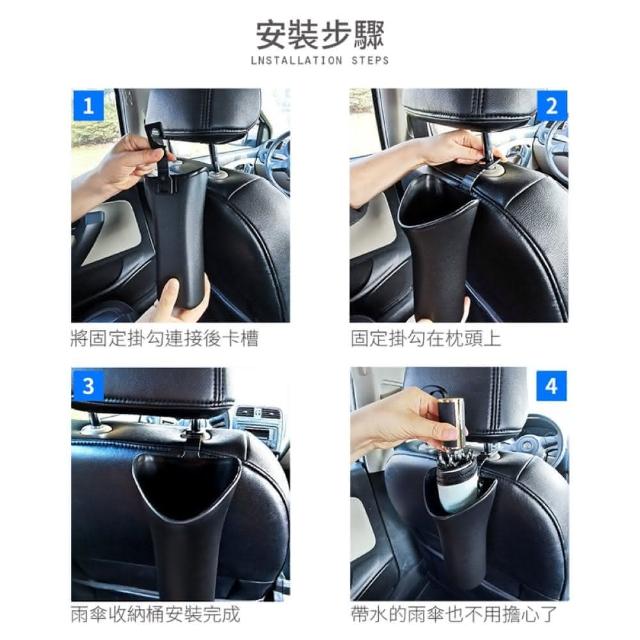 安裝步驟
LNSTALLATION STEPS

1

將固定掛勾連接後卡槽

2

固定掛勾在枕頭上

3

雨傘收納桶安裝完成

4

帶水的雨傘也不用擔心了