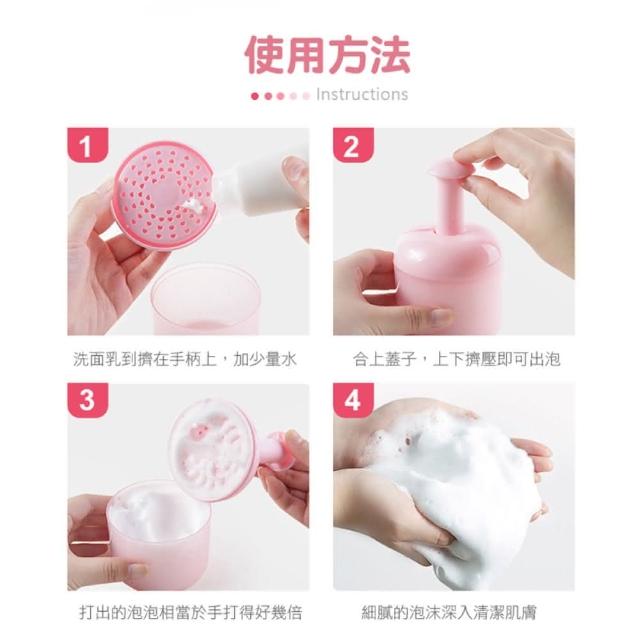 使用方法

Instructions

1

洗面乳到擠在手柄上，加少量水

2

合上蓋子，上下擠壓即可出泡

3

打出的泡泡相當於手打得好幾倍

4

細膩的泡沫深入清潔肌膚