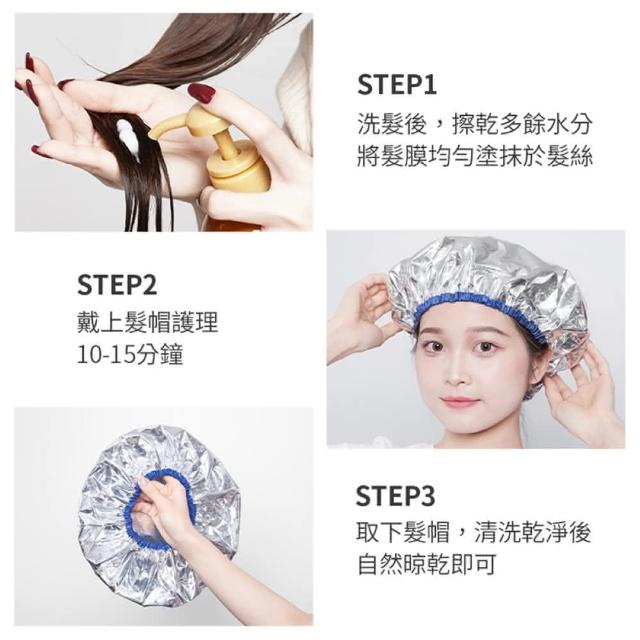 STEP1
洗髮後，擦乾多餘水分
將髮膜均勻塗抹於髮絲

STEP2
戴上髮帽護理
10-15分鐘

STEP3
取下髮帽，清洗乾淨後
自然晾乾即可