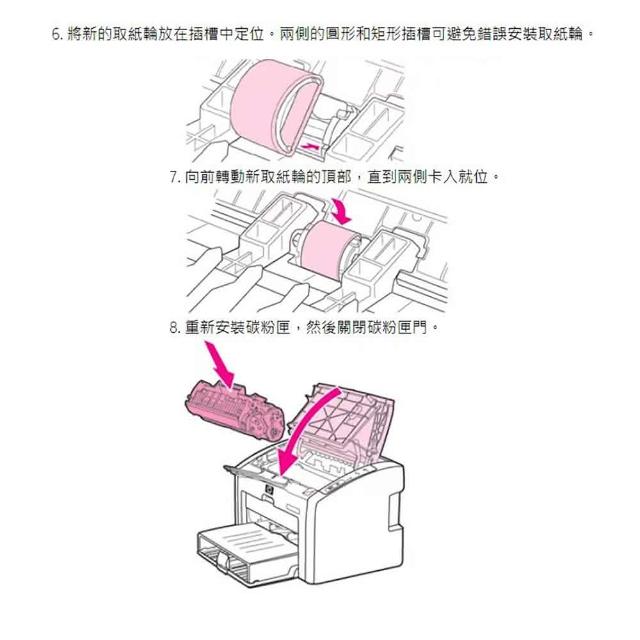 6. 將新的取紙輪放在插槽中定位。兩側的圓形和矩形插槽可避免錯誤安裝取紙輪。

7. 向前轉動新取紙輪的頂部，直到兩側卡入就位。

8. 重新安裝碳粉匣，然後關閉碳粉匣門。