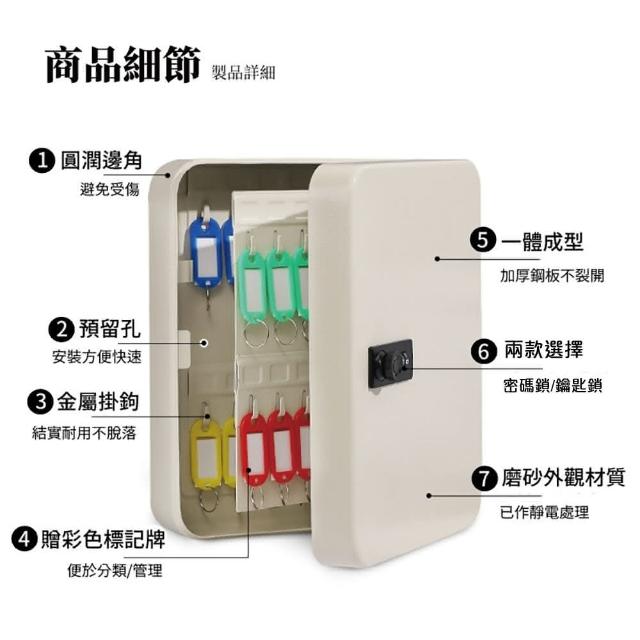 商品細節 製品詳細

1 圓潤邊角
避免受傷

2 預留孔
安裝方便快速

3 金屬掛鉤
結實耐用不脫落

4 贈彩色標記牌
便於分類/管理

5 一體成型
加厚鋼板不裂開

6 兩款選擇
密碼鎖/鑰匙鎖

7 磨砂外觀材質
已作靜電處理