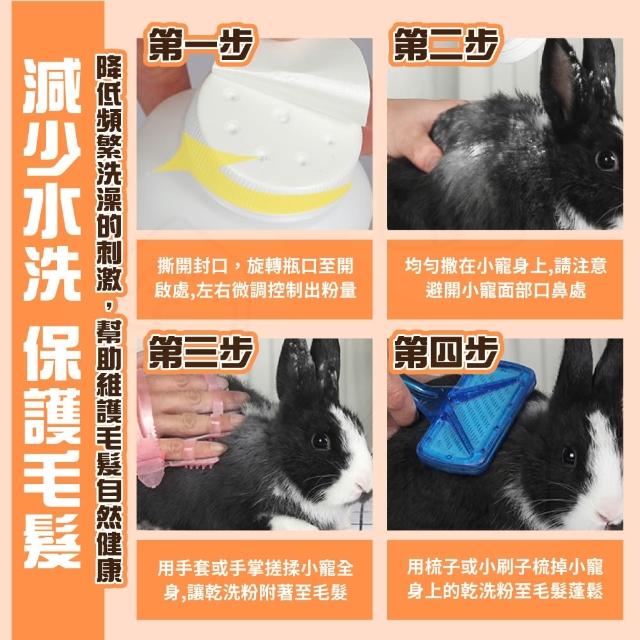 減少水洗 保護毛髮

降低頻繁洗澡的刺激，幫助維護毛髮自然健康

第一步

撕開封口，旋轉瓶口至開啟處,左右微調控制出粉量

第二步

均勻撒在小寵身上,請注意避開小寵面部口鼻處

第三步

用手套或手掌搓揉小寵全身,讓乾洗粉附著至毛髮

第四步

用梳子或小刷子梳掉小寵身上的乾洗粉至毛髮蓬鬆