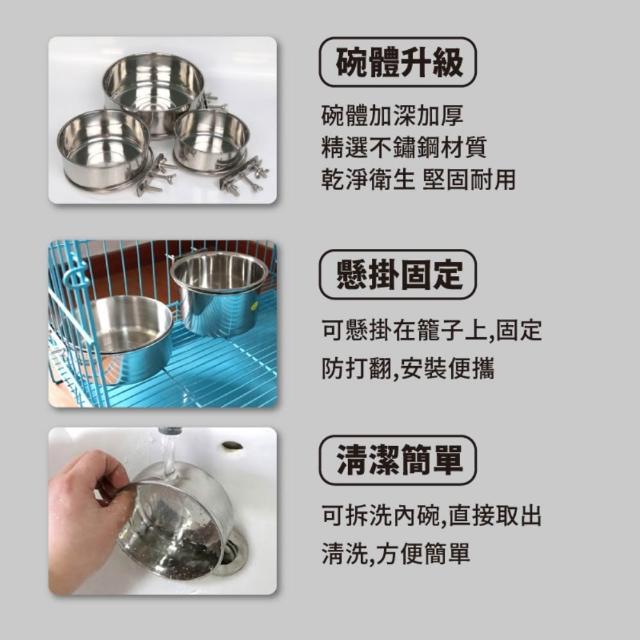 碗體升級

碗體加深加厚
精選不鏽鋼材質
乾淨衛生 堅固耐用

懸掛固定

可懸掛在籠子上,固定
防打翻,安裝便攜

清潔簡單

可拆洗內碗,直接取出
清洗,方便簡單