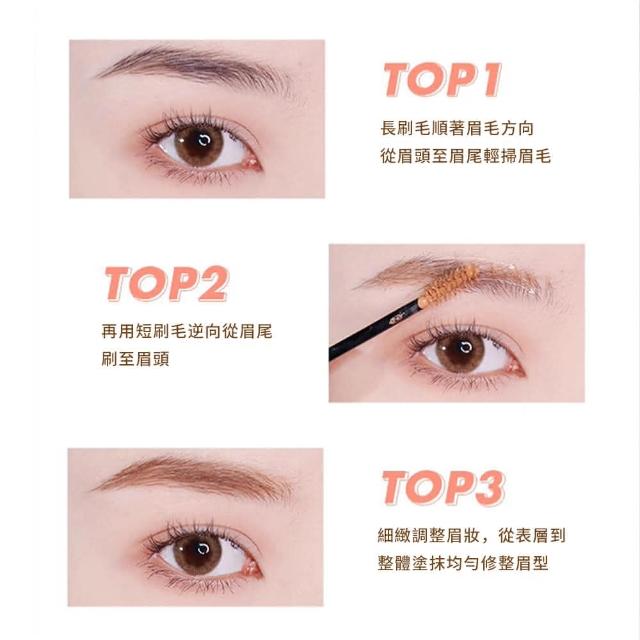 TOP1
長刷毛順著眉毛方向
從眉頭至眉尾輕掃眉毛

TOP2
再用短刷毛逆向從眉尾
刷至眉頭

TOP3
細緻調整眉妝，從表層到
整體塗抹均勻修整眉型