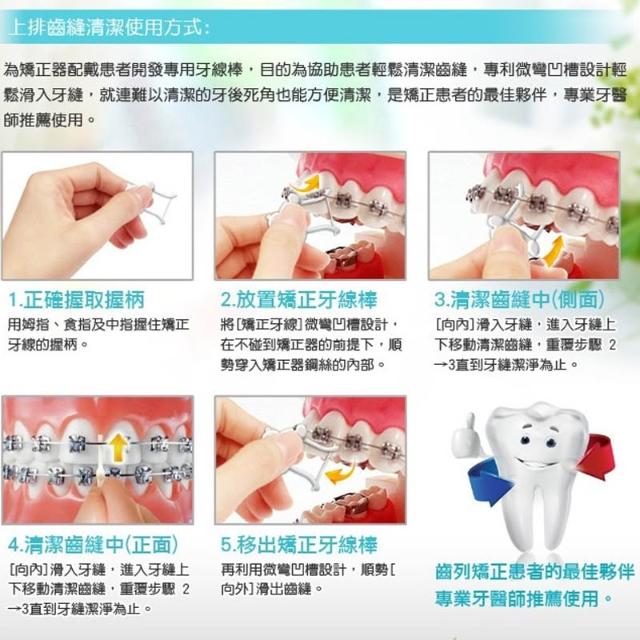 上排齒縫清潔使用方式:

為矯正器配戴患者開發專用牙線棒，目的為協助患者輕鬆清潔齒縫，專利微彎凹槽設計輕鬆滑入牙縫，就連難以清潔的牙後死角也能方便清潔，是矯正患者的最佳夥伴，專業牙醫師推薦使用。

1.正確握取握柄
用姆指、食指及中指握住矯正牙線的握柄。

2.放置矯正牙線棒
將[矯正牙線]微彎凹槽設計，在不碰到矯正器的前提下，順勢穿入矯正器鋼絲的內部。

3.清潔齒縫中(側面)
[向內]滑入牙縫，進入牙縫上下移動清潔齒縫，重覆步驟 2→3直到牙縫潔淨為止。

4.清潔齒縫中(正面)
[向內]滑入牙縫，進入牙縫上下移動清潔齒縫，重覆步驟 2→3直到牙縫潔淨為止。

5.移出矯正牙線棒
再利用微彎凹槽設計，順勢[向外]滑出齒縫。

齒列矯正患者的最佳夥伴
專業牙醫師推薦使用。