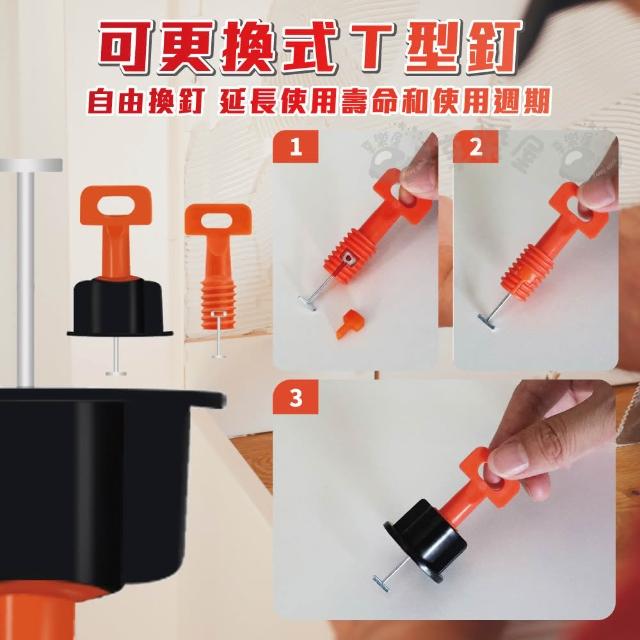 可更換式T型釘
自由換釘 延長使用壽命和使用週期

1

2

3