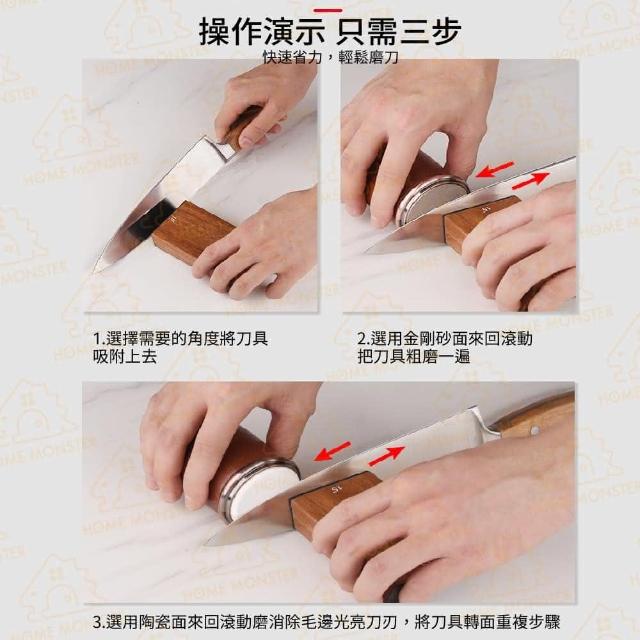 操作演示 只需三步
快速省力，輕鬆磨刀

1.選擇需要的角度將刀具吸附上去

2.選用金剛砂面來回滾動把刀具粗磨一遍

3.選用陶瓷面來回滾動磨消除毛邊光亮刀刃，將刀具轉面重複步驟

HOME MONSTER