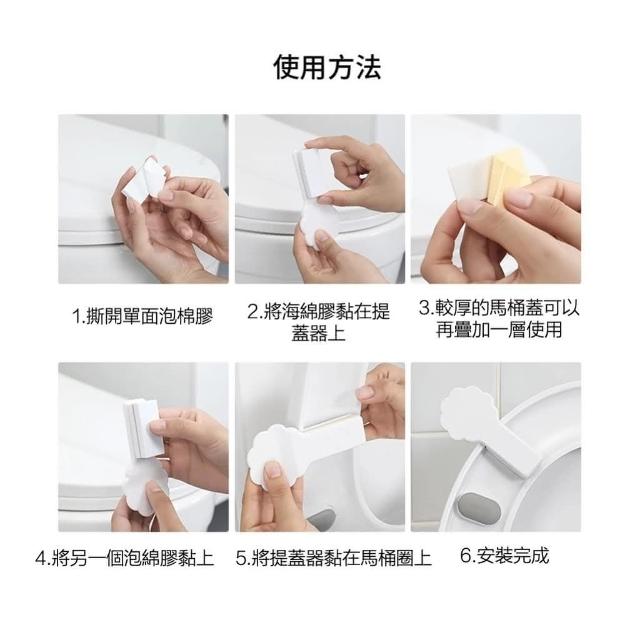 使用方法

1.撕開單面泡棉膠

2.將海綿膠黏在提蓋器上

3.較厚的馬桶蓋可以再疊加一層使用

4.將另一個泡綿膠黏上

5.將提蓋器黏在馬桶圈上

6.安裝完成