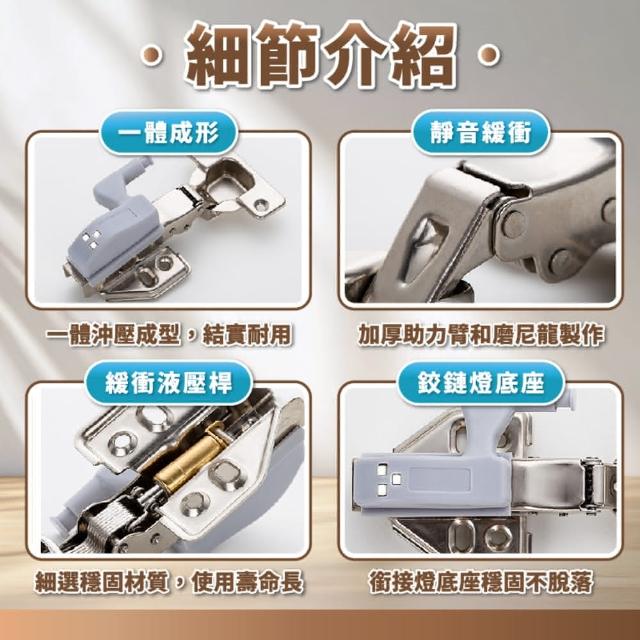 · 細節介紹 ·

一體成形

一體沖壓成型，結實耐用

靜音緩衝

加厚助力臂和磨尼龍製作

緩衝液壓桿

細選穩固材質，使用壽命長

鉸鏈燈底座

銜接燈底座穩固不脫落