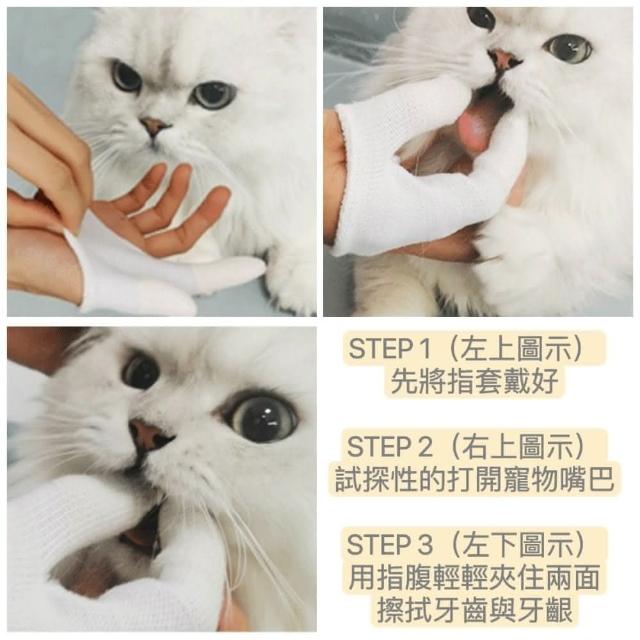 STEP 1（左上圖示）
先將指套戴好

STEP 2（右上圖示）
試探性的打開寵物嘴巴

STEP 3（左下圖示）
用指腹輕輕夾住兩面
擦拭牙齒與牙齦