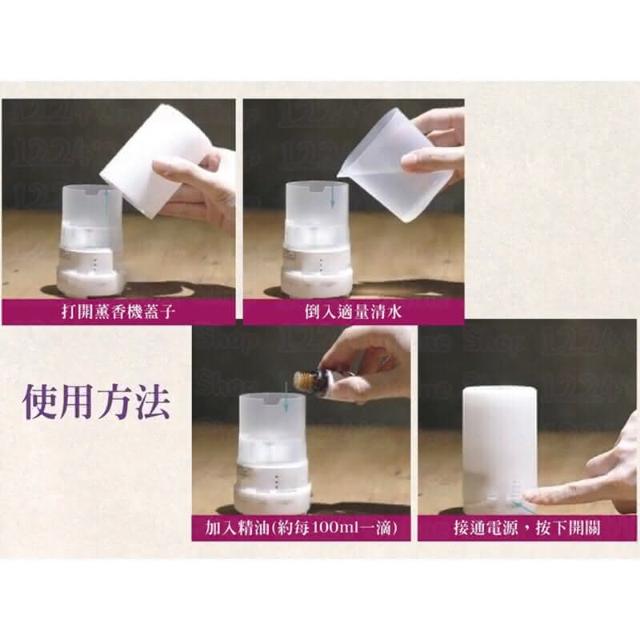 打開薰香機蓋子

倒入適量清水

使用方法

加入精油(約每100ml一滴)

接通電源，按下開關