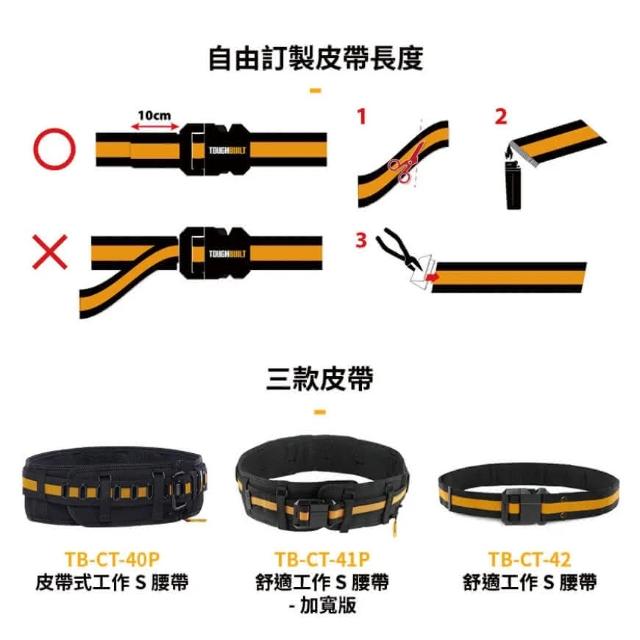 自由訂製皮帶長度

10cm

TOUGHBUILT

1

2

TOUGHBUILT

3

三款皮帶

TB-CT-40P
皮帶式工作 S 腰帶

TB-CT-41P
舒適工作 S 腰帶
- 加寬版

TB-CT-42
舒適工作 S 腰帶