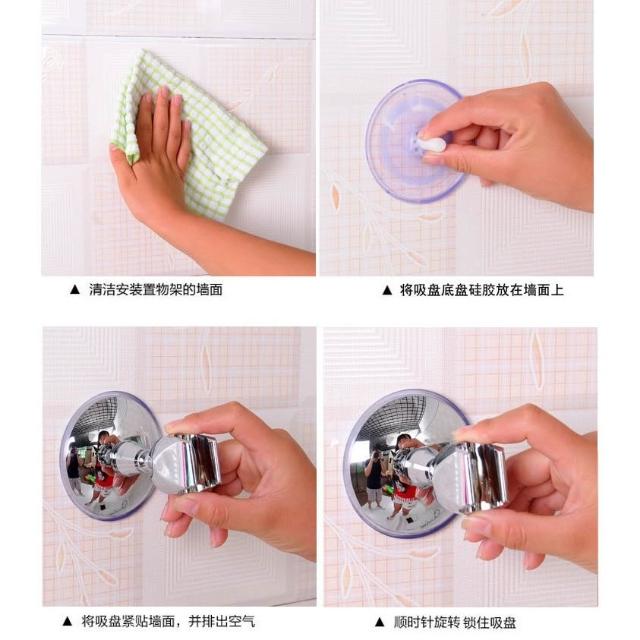 ▲ 清洁安装置物架的墙面

▲ 将吸盘底盘硅胶放在墙面上

▲ 将吸盘紧贴墙面，并排出空气

▲ 顺时针旋转 锁住吸盘