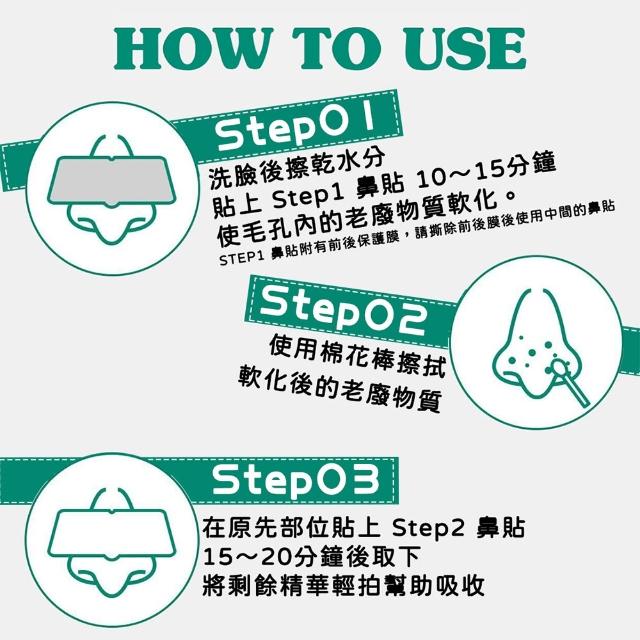 HOW TO USE

Step01
洗臉後擦乾水分
貼上 Step1 鼻貼 10～15分鐘
使毛孔內的老廢物質軟化。
STEP1 鼻貼附有前後保護膜，請撕除前後膜後使用中間的鼻貼

Step02
使用棉花棒擦拭
軟化後的老廢物質

Step03
在原先部位貼上 Step2 鼻貼
15～20分鐘後取下
將剩餘精華輕拍幫助吸收