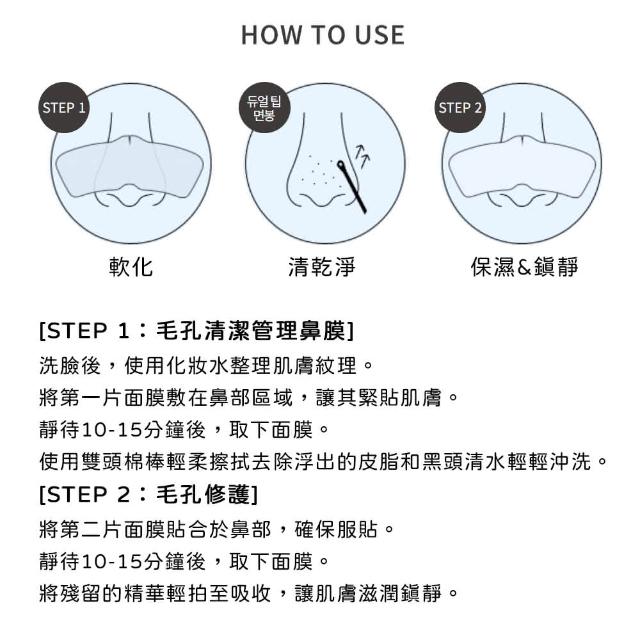 HOW TO USE

STEP 1

듀얼 팁 면봉

STEP 2

軟化

清乾淨

保濕&鎮靜

[STEP 1：毛孔清潔管理鼻膜]
洗臉後，使用化妝水整理肌膚紋理。
將第一片面膜敷在鼻部區域，讓其緊貼肌膚。
靜待10-15分鐘後，取下面膜。
使用雙頭棉棒輕柔擦拭去除浮出的皮脂和黑頭清水輕輕沖洗。
[STEP 2：毛孔修護]
將第二片面膜貼合於鼻部，確保服貼。
靜待10-15分鐘後，取下面膜。
將殘留的精華輕拍至吸收，讓肌膚滋潤鎮靜。