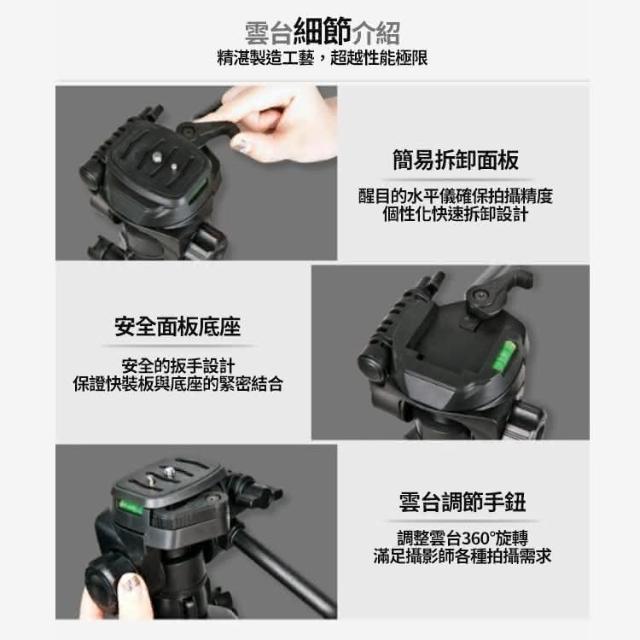 雲台細節介紹
精湛製造工藝，超越性能極限

簡易拆卸面板
醒目的水平儀確保拍攝精度
個性化快速拆卸設計

安全面板底座
安全的扳手設計
保證快裝板與底座的緊密結合

雲台調節手鈕
調整雲台360°旋轉
滿足攝影師各種拍攝需求