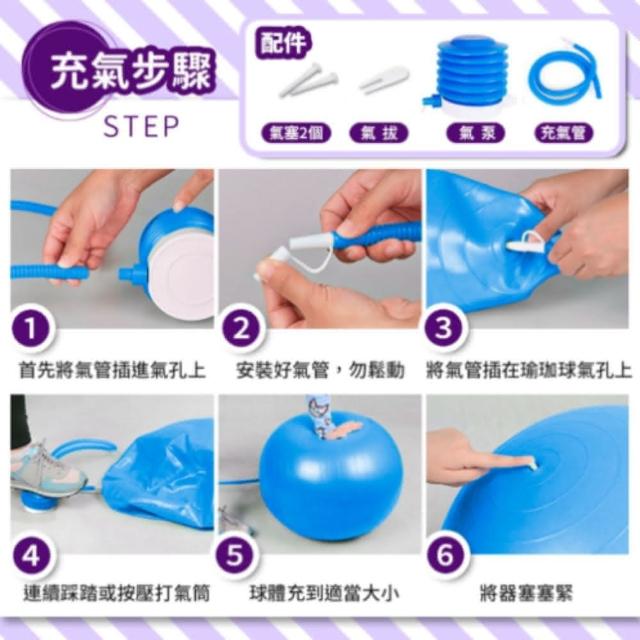 充氣步驟
STEP

配件
氣塞2個
氣拔
氣泵
充氣管

1
首先將氣管插進氣孔上

2
安裝好氣管，勿鬆動

3
將氣管插在瑜珈球氣孔上

4
連續踩踏或按壓打氣筒

5
球體充到適當大小

6
將器塞塞緊