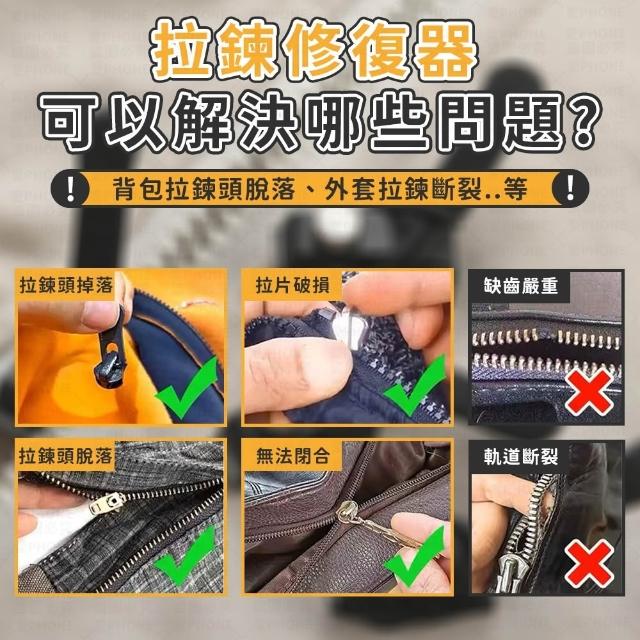 拉鍊修復器
可以解決哪些問題?

! 背包拉鍊頭脫落、外套拉鍊斷裂..等 !

拉鍊頭掉落

拉片破損

缺齒嚴重

拉鍊頭脫落

無法閉合

軌道斷裂