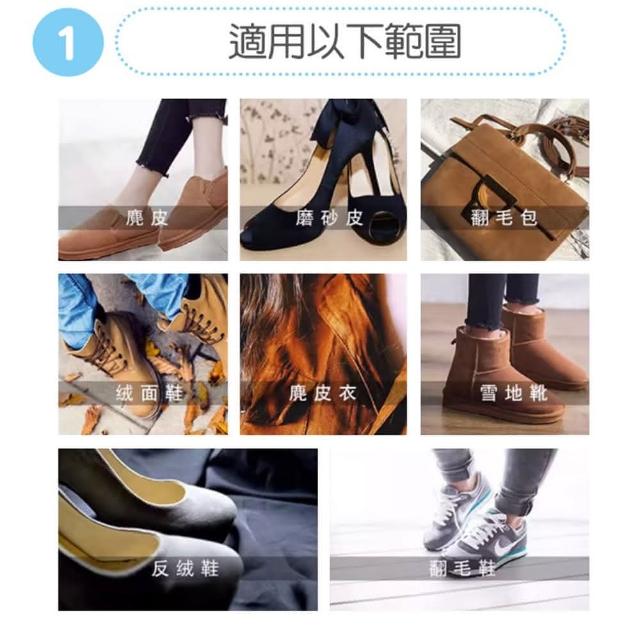 1 適用以下範圍

麂皮

磨砂皮

翻毛包

绒面鞋

麂皮衣

雪地靴

反绒鞋

翻毛鞋