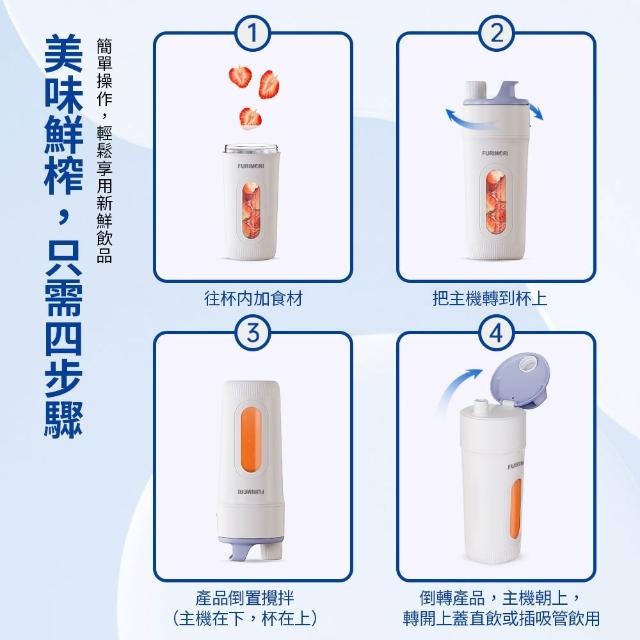 美味鮮榨，只需四步驟

簡單操作，輕鬆享用新鮮飲品

1
FURIMORI
往杯內加食材

2
FURIMORI
把主機轉到杯上

3
FURIMORI
產品倒置攪拌
（主機在下，杯在上）

4
FURIM
倒轉產品，主機朝上，
轉開上蓋直飲或插吸管飲用