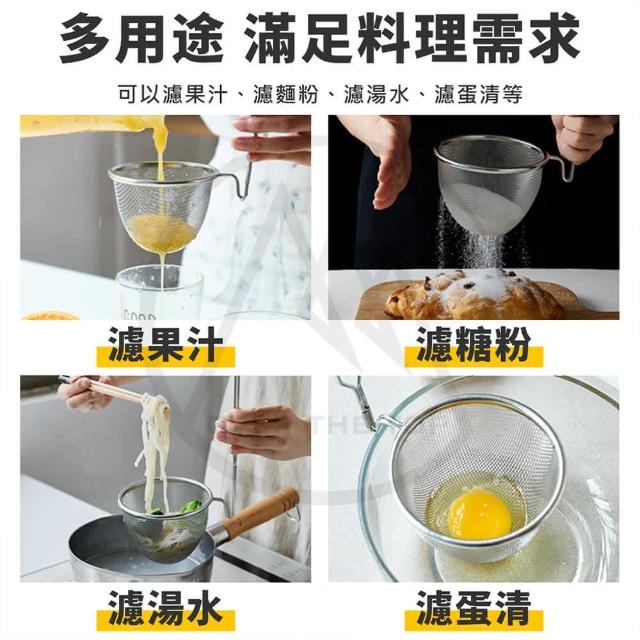 多用途 滿足料理需求

可以濾果汁、濾麵粉、濾湯水、濾蛋清等

濾果汁

濾糖粉

濾湯水

濾蛋清