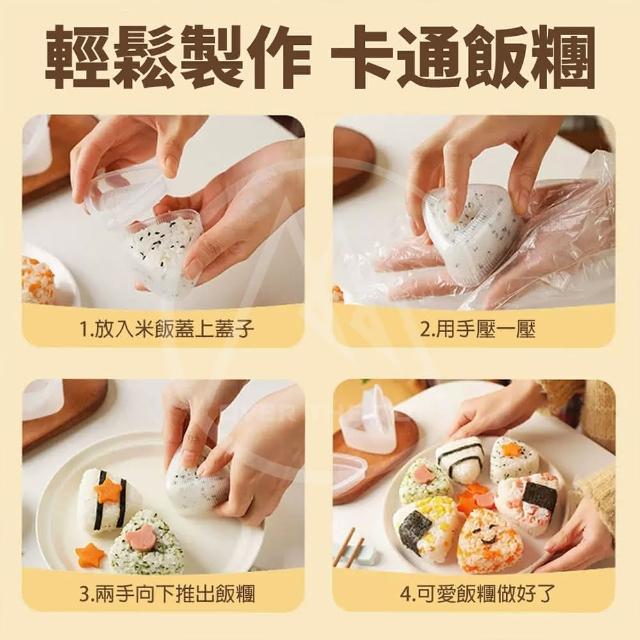 輕鬆製作 卡通飯糰

1.放入米飯蓋上蓋子

2.用手壓一壓

3.兩手向下推出飯糰

4.可愛飯糰做好了