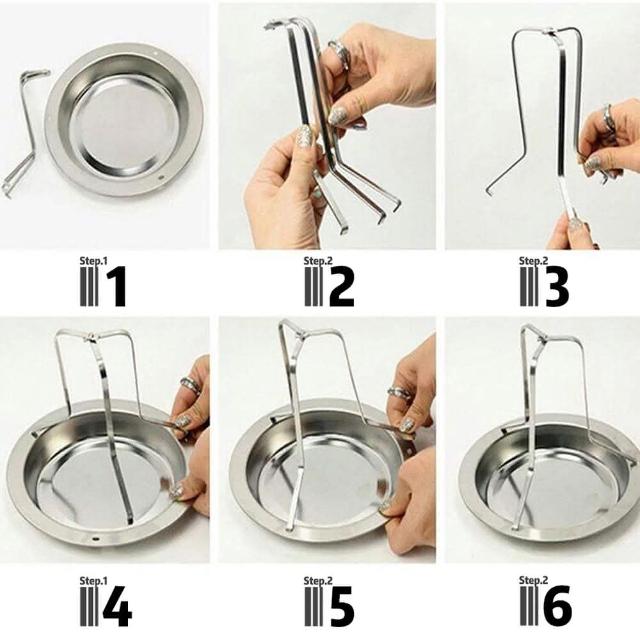 Step.1
1

Step.2
2

Step.2
3

Step.1
4

Step.2
5

Step.2
6