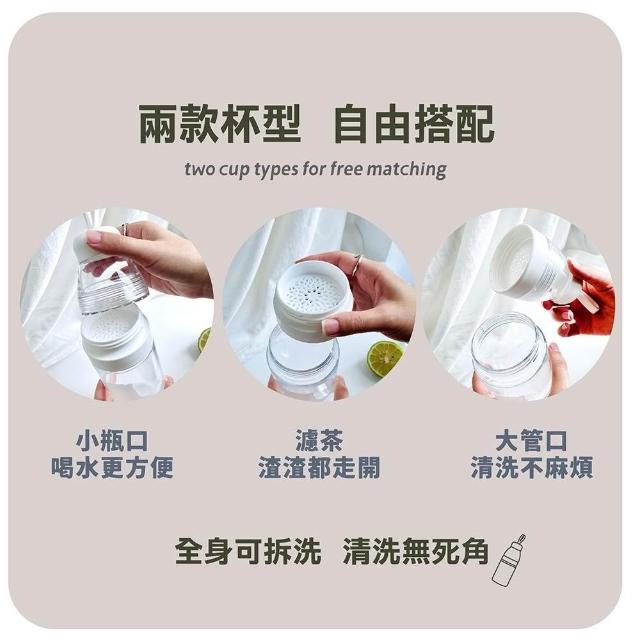 兩款杯型　自由搭配

two cup types for free matching

小瓶口
喝水更方便

濾茶
渣渣都走開

大管口
清洗不麻煩

全身可拆洗　清洗無死角