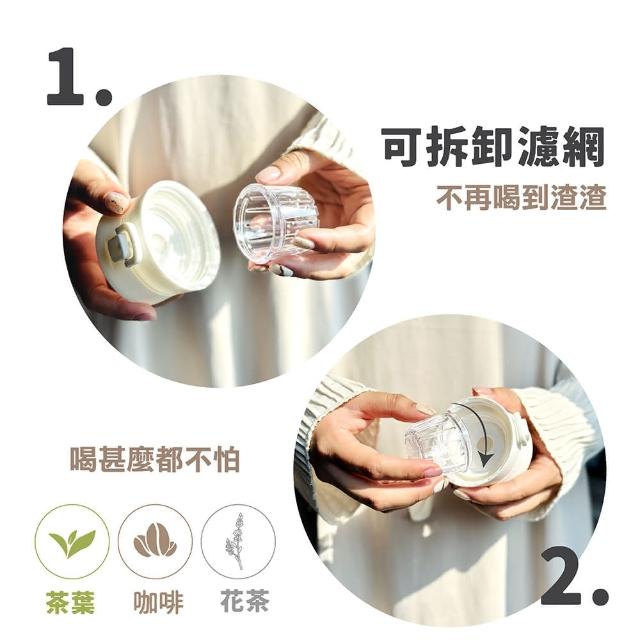 1.

可拆卸濾網

不再喝到渣渣

喝甚麼都不怕

茶葉 咖啡 花茶

2.