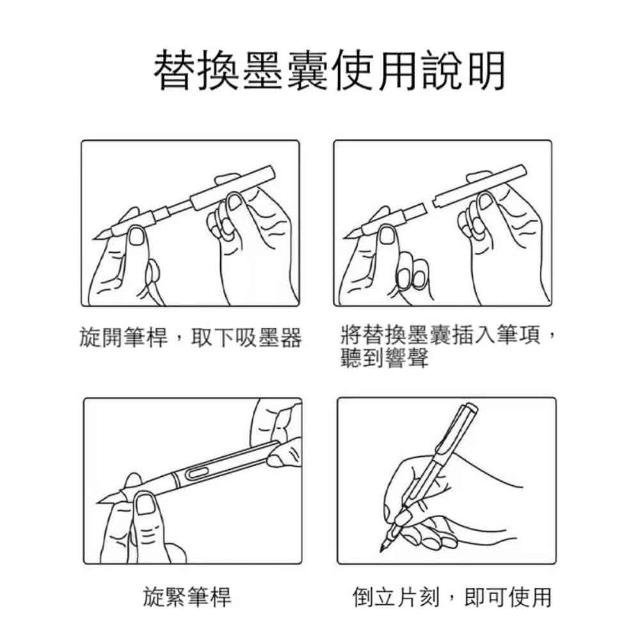 替換墨囊使用說明

旋開筆桿，取下吸墨器

將替換墨囊插入筆項，聽到響聲

旋緊筆桿

倒立片刻，即可使用