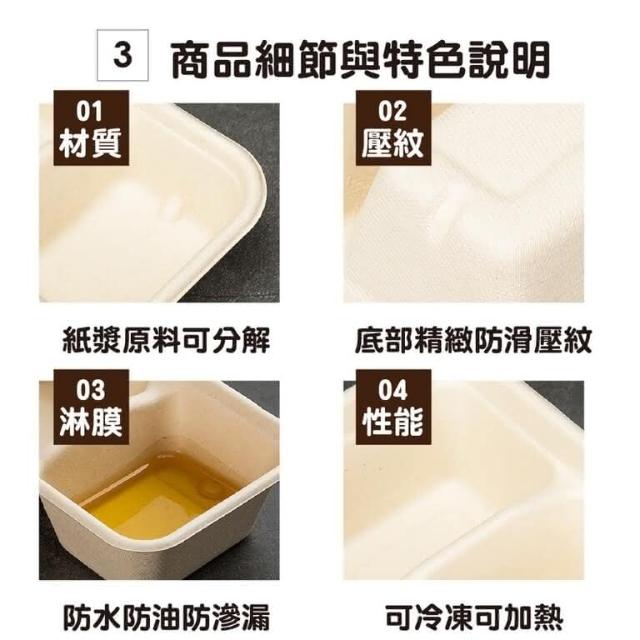 3 商品細節與特色說明

01
材質

紙漿原料可分解

02
壓紋

底部精緻防滑壓紋

03
淋膜

防水防油防滲漏

04
性能

可冷凍可加熱