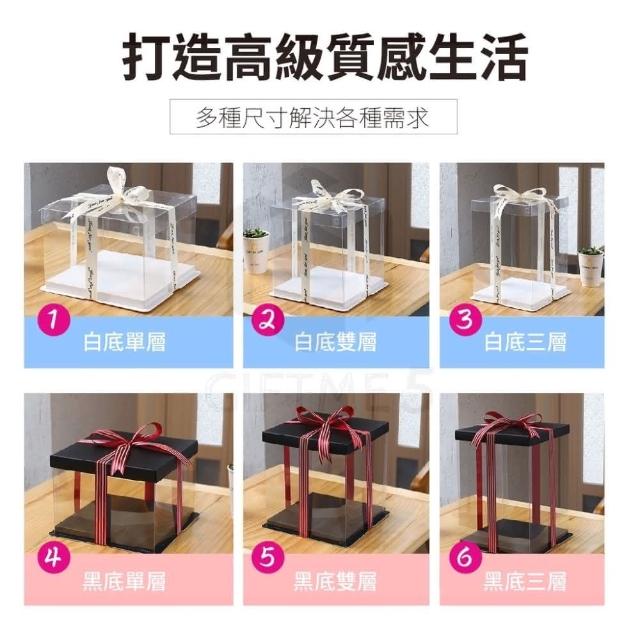 打造高級質感生活

多種尺寸解決各種需求

1
白底單層

2
白底雙層

3
白底三層

GIFTME 5

4
黑底單層

5
黑底雙層

6
黑底三層