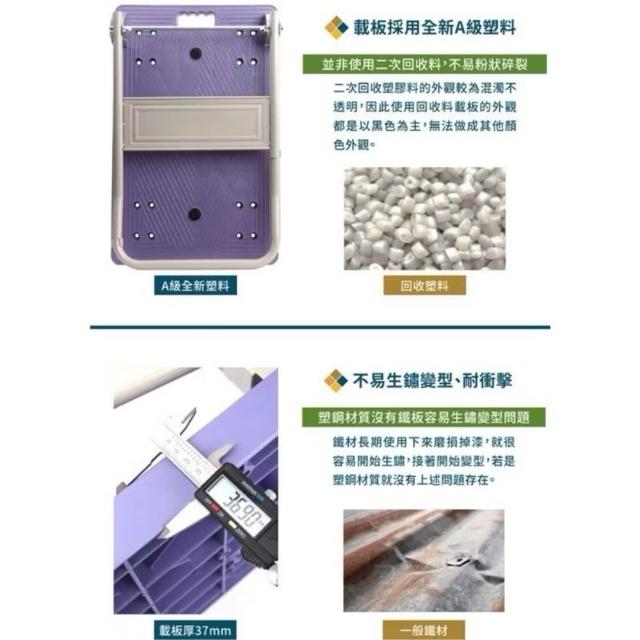 載板採用全新A級塑料

並非使用二次回收料,不易粉狀碎裂

二次回收塑膠料的外觀較為混濁不透明,因此使用回收料載板的外觀都是以黑色為主,無法做成其他顏色外觀。

A級全新塑料

回收塑料

不易生鏽變型、耐衝擊

塑鋼材質沒有鐵板容易生鏽變型問題

鐵材長期使用下來磨損掉漆,就很容易開始生鏽,接著開始變型,若是塑鋼材質就沒有上述問題存在。

36.90

載板厚37mm

一般鐵材