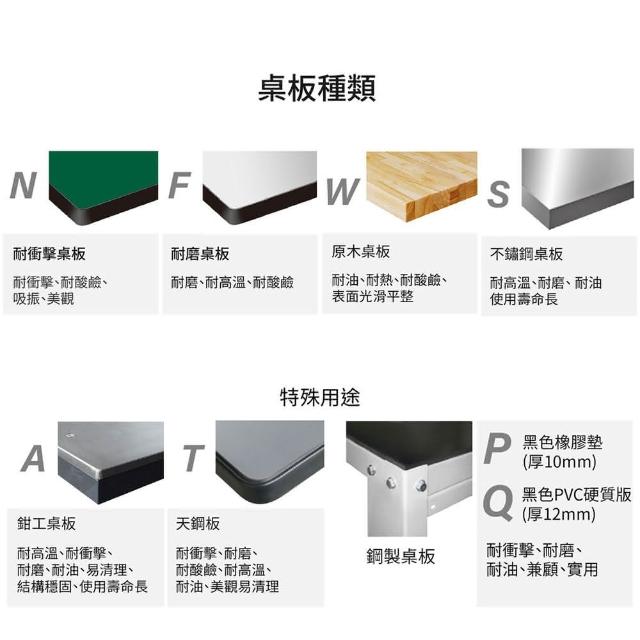 桌板種類

N

耐衝擊桌板

耐衝擊、耐酸鹼、吸振、美觀

F

耐磨桌板

耐磨、耐高溫、耐酸鹼

W

原木桌板

耐油、耐熱、耐酸鹼、表面光滑平整

S

不鏽鋼桌板

耐高溫、耐磨、耐油 使用壽命長

特殊用途

A

鉗工桌板

耐高溫、耐衝擊、耐磨、耐油、易清理、結構穩固、使用壽命長

T

天鋼板

耐衝擊、耐磨、耐酸鹼、耐高溫、耐油、美觀易清理

鋼製桌板

P 黑色橡膠墊 (厚10mm)

Q 黑色PVC硬質版 (厚12mm)

耐衝擊、耐磨、耐油、兼顧、實用