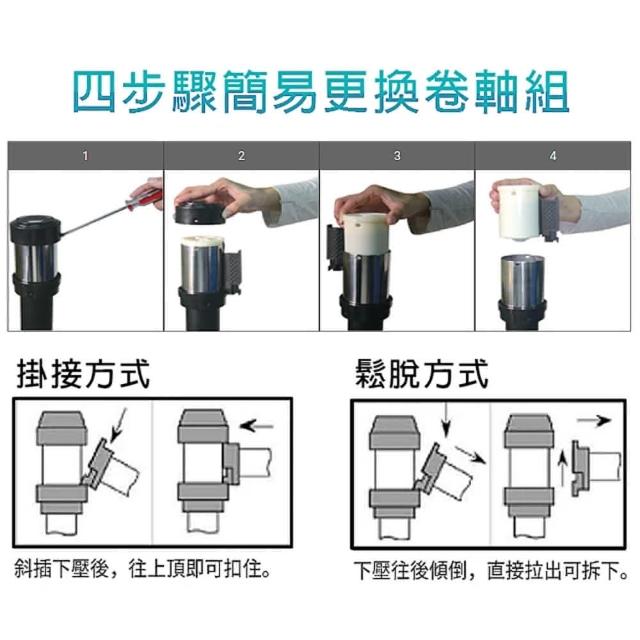 四步驟簡易更換卷軸組

1

2

3

4

掛接方式

斜插下壓後，往上頂即可扣住。

鬆脫方式

下壓往後傾倒，直接拉出可拆下。