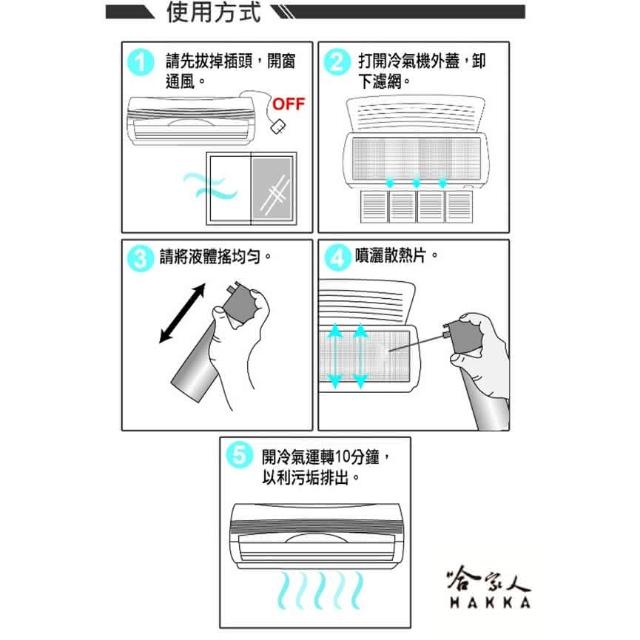 使用方式

1 請先拔掉插頭，開窗通風。

OFF

2 打開冷氣機外蓋，卸下濾網。

3 請將液體搖均勻。

4 噴灑散熱片。

5 開冷氣運轉10分鐘，以利污垢排出。

哈家人
HAKKA