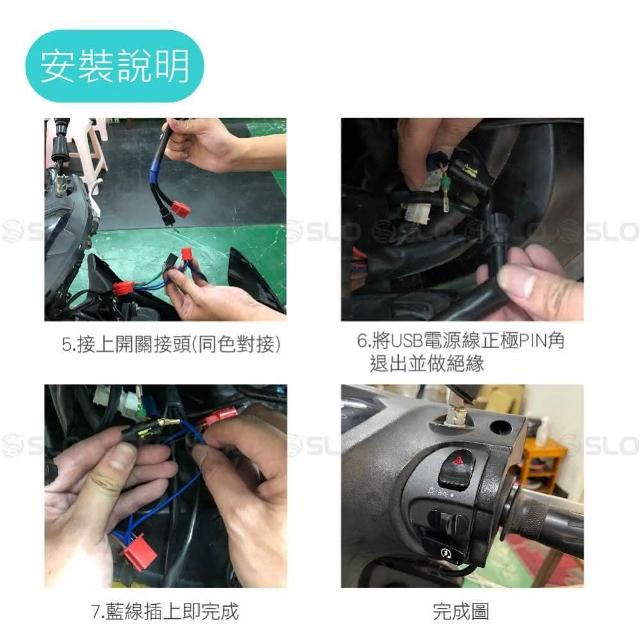 安裝說明

SLO SLO SLO SLO

5.接上開關接頭(同色對接)

6.將USB電源線正極PIN角退出並做絕緣

SLO SLO SLO

7.藍線插上即完成

完成圖