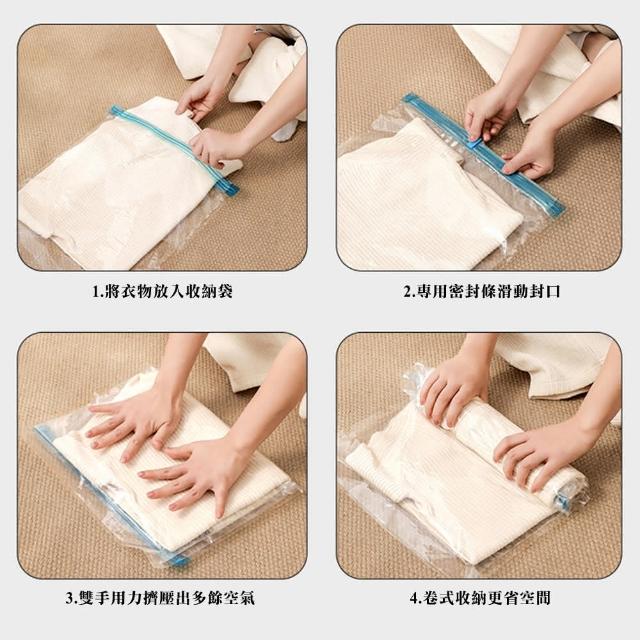 1.將衣物放入收納袋

2.專用密封條滑動封口

3.雙手用力擠壓出多餘空氣

4.卷式收納更省空間