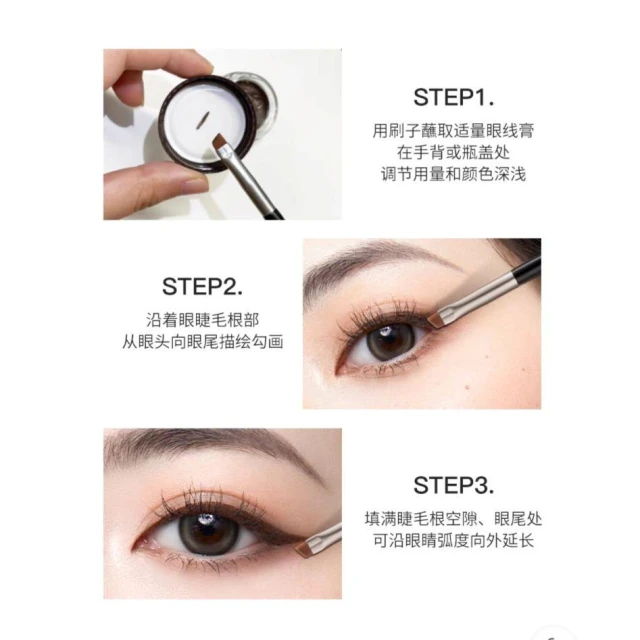 STEP1.
用刷子蘸取适量眼线膏
在手背或瓶盖处
调节用量和颜色深浅

STEP2.
沿着眼睫毛根部
从眼头向眼尾描绘勾画

STEP3.
填满睫毛根空隙、眼尾处
可沿眼睛弧度向外延长