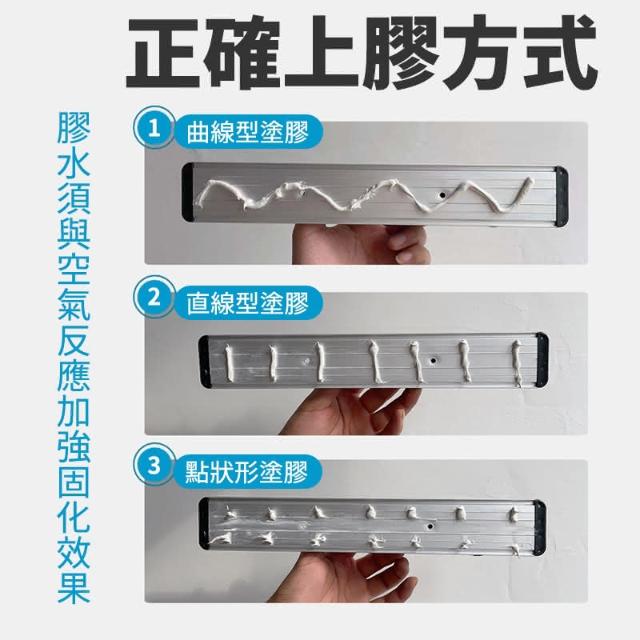 正確上膠方式

膠水須與空氣反應加強固化效果

1 曲線型塗膠

2 直線型塗膠

3 點狀形塗膠