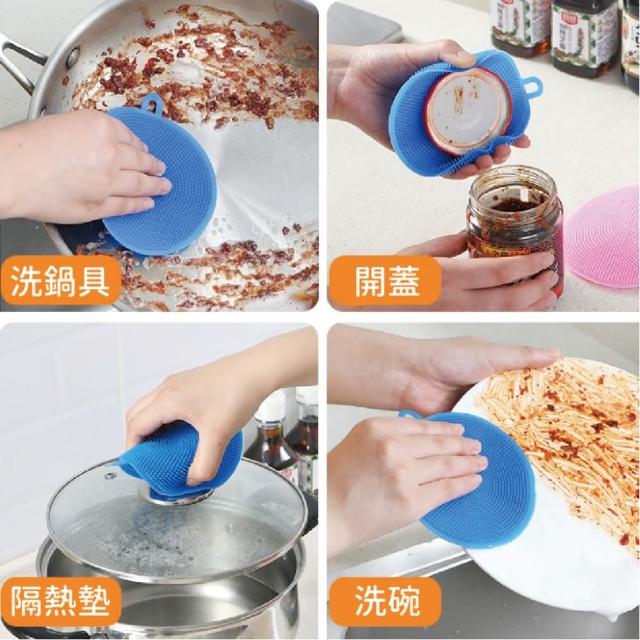 洗鍋具

開蓋

隔熱墊

洗碗