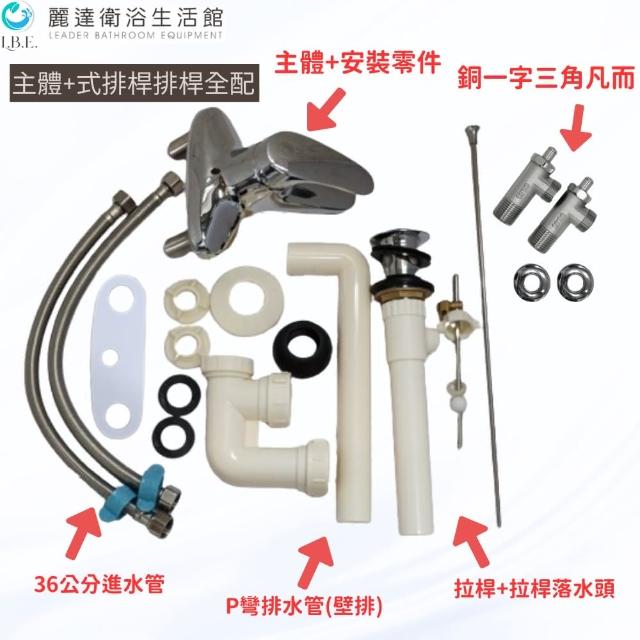 L.B.E.
麗達衛浴生活館
LEADER BATHROOM EQUIPMENT

主體+式排桿排桿全配

主體+安裝零件

銅一字三角凡而

36公分進水管

P彎排水管(壁排)

拉桿+拉桿落水頭