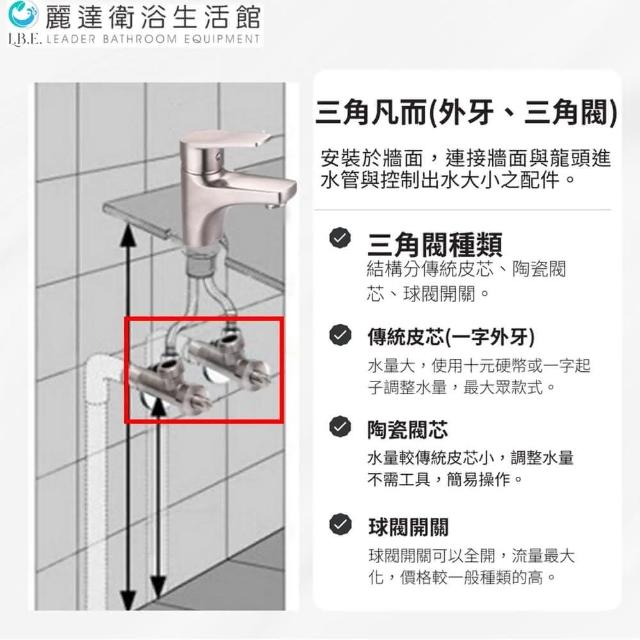 麗達衛浴生活館
L.B.E. LEADER BATHROOM EQUIPMENT

三角凡而(外牙、三角閥)

安裝於牆面，連接牆面與龍頭進水管與控制出水大小之配件。

三角閥種類
結構分傳統皮芯、陶瓷閥芯、球閥開關。

傳統皮芯(一字外牙)
水量大，使用十元硬幣或一字起子調整水量，最大眾款式。

陶瓷閥芯
水量較傳統皮芯小，調整水量不需工具，簡易操作。

球閥開關
球閥開關可以全開，流量最大化，價格較一般種類的高。