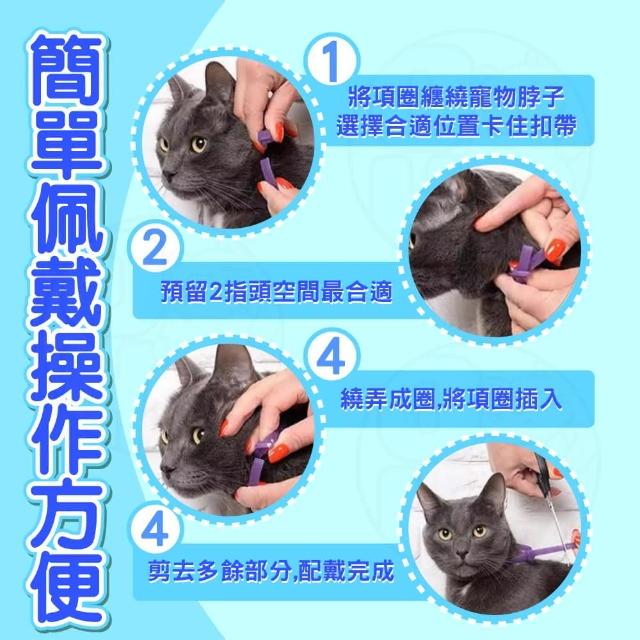 簡單佩戴操作方便

1
將項圈纏繞寵物脖子
選擇合適位置卡住扣帶

2
預留2指頭空間最合適

4
繞弄成圈,將項圈插入

4
剪去多餘部分,配戴完成