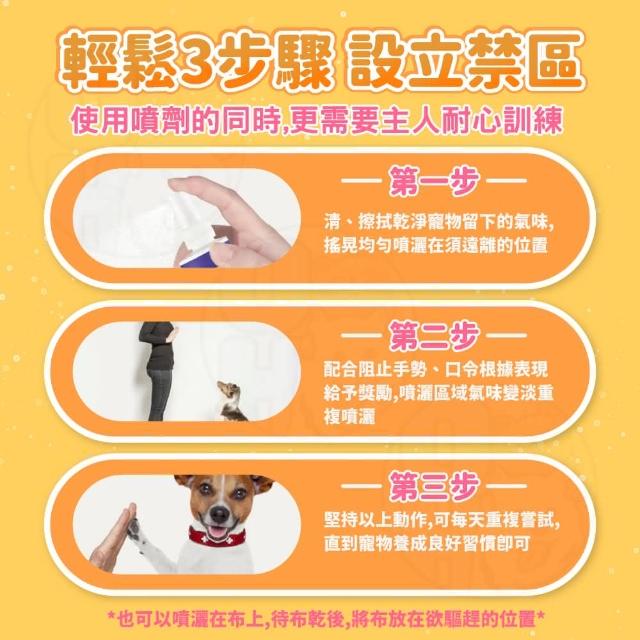 輕鬆3步驟 設立禁區

使用噴劑的同時,更需要主人耐心訓練

— 第一步 —

清、擦拭乾淨寵物留下的氣味,搖晃均勻噴灑在須遠離的位置

— 第二步 —

配合阻止手勢、口令根據表現給予獎勵,噴灑區域氣味變淡重複噴灑

— 第三步 —

堅持以上動作,可每天重複嘗試,直到寵物養成良好習慣即可

*也可以噴灑在布上,待布乾後,將布放在欲驅趕的位置*