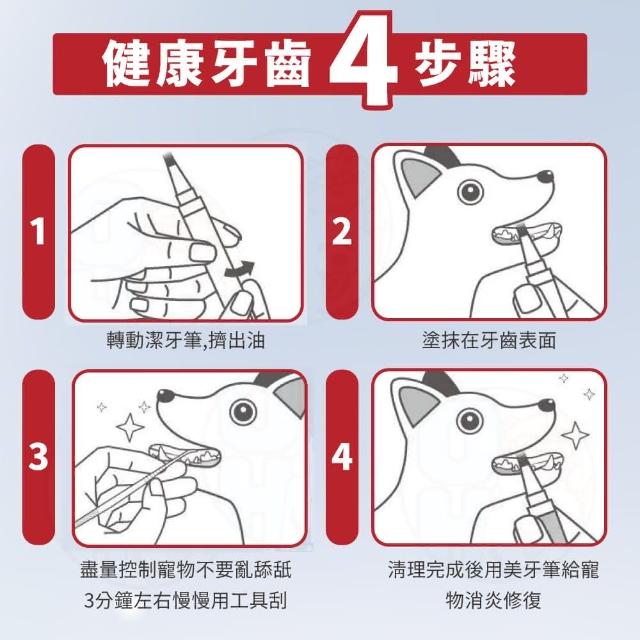 健康牙齒 4 步驟

1

轉動潔牙筆,擠出油

2

塗抹在牙齒表面

3

盡量控制寵物不要亂舔舐
3分鐘左右慢慢用工具刮

4

清理完成後用美牙筆給寵物消炎修復