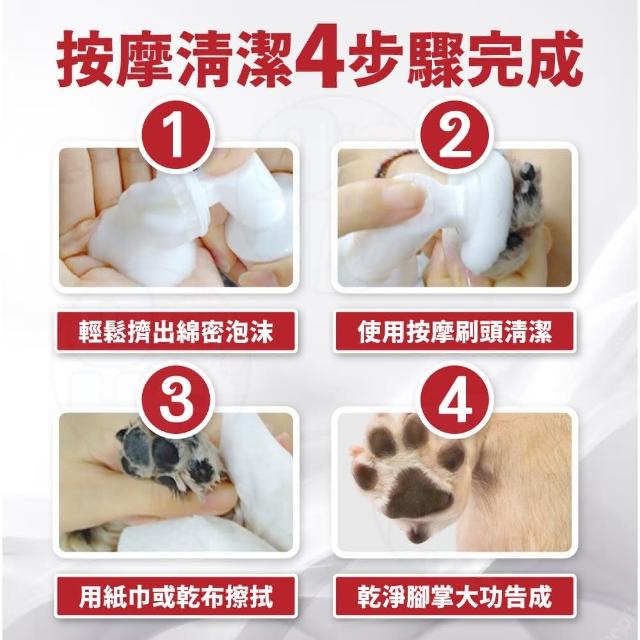 按摩清潔4步驟完成

1

輕鬆擠出綿密泡沫

2

使用按摩刷頭清潔

3

用紙巾或乾布擦拭

4

乾淨腳掌大功告成