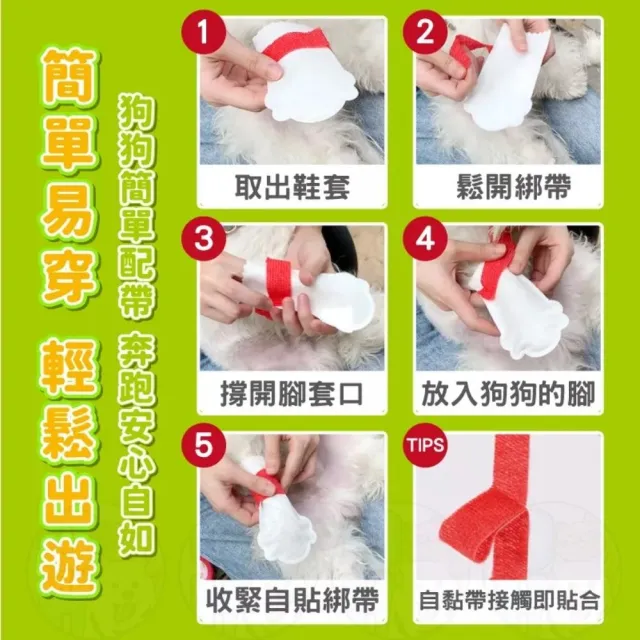 簡單易穿 輕鬆出遊

狗狗簡單配帶 奔跑安心自如

1
取出鞋套

2
鬆開綁帶

3
撐開腳套口

4
放入狗狗的腳

5
收緊自貼綁帶

TIPS
自黏帶接觸即貼合