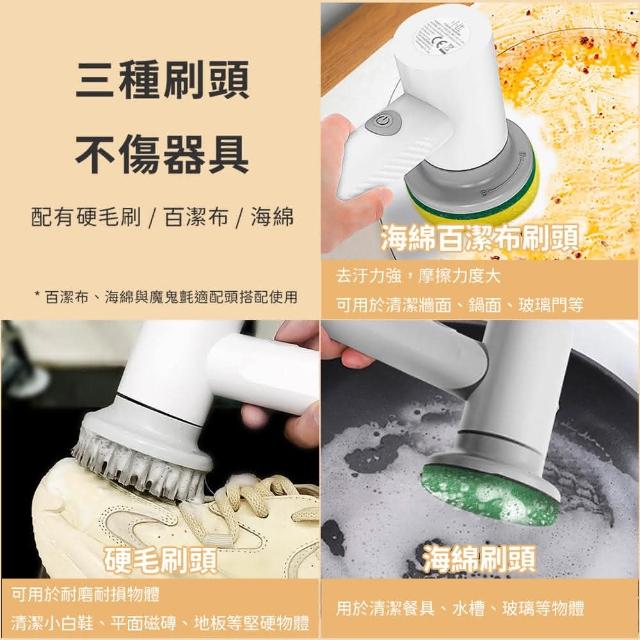 三種刷頭
不傷器具

配有硬毛刷 / 百潔布 / 海綿

* 百潔布、海綿與魔鬼氈適配頭搭配使用

海綿百潔布刷頭

去汙力強，摩擦力度大
可用於清潔牆面、鍋面、玻璃門等

硬毛刷頭

可用於耐磨耐損物體
清潔小白鞋、平面磁磚、地板等堅硬物體

海綿刷頭

用於清潔餐具、水槽、玻璃等物體